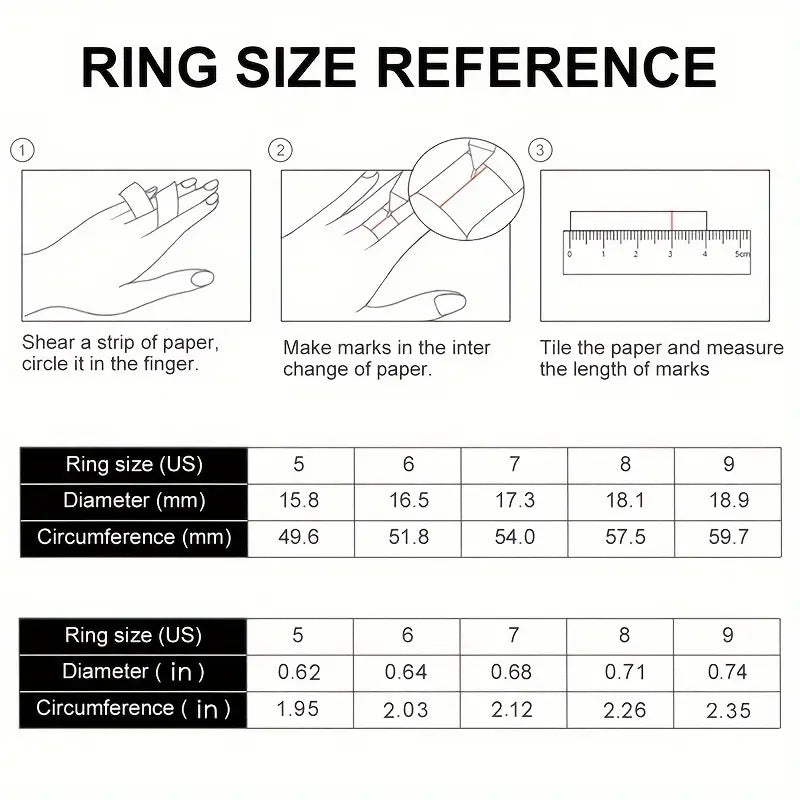 RING SIZE REFERENCE

①

Shear a strip of paper, circle it in the finger.

②

Make marks in the inter change of paper.

③

0 1 2 3 4 5cm

Tile the paper and measure the length of marks

| Ring size (US) | 5 | 6 | 7 | 8 | 9 |
|---|---|---|---|---|---|
| Diameter (mm) | 15.8 | 16.5 | 17.3 | 18.1 | 18.9 |
| Circumference (mm) | 49.6 | 51.8 | 54.0 | 57.5 | 59.7 |

| Ring size (US) | 5 | 6 | 7 | 8 | 9 |
|---|---|---|---|---|---|
| Diameter ( in ) | 0.62 | 0.64 | 0.68 | 0.71 | 0.74 |
| Circumference ( in ) | 1.95 | 2.03 | 2.12 | 2.26 | 2.35 |